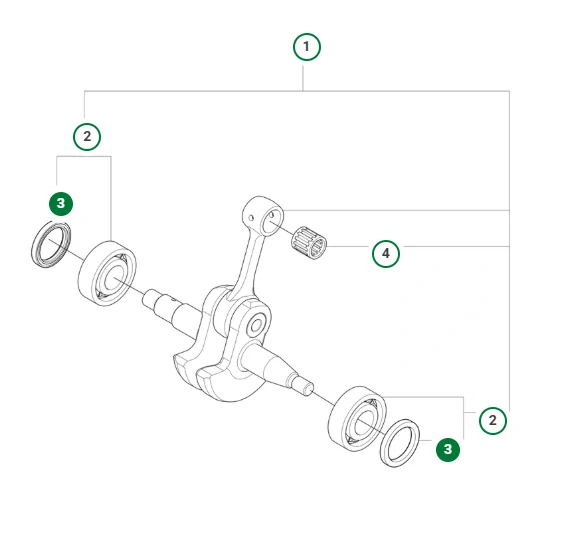 1
2
3
4
2
3