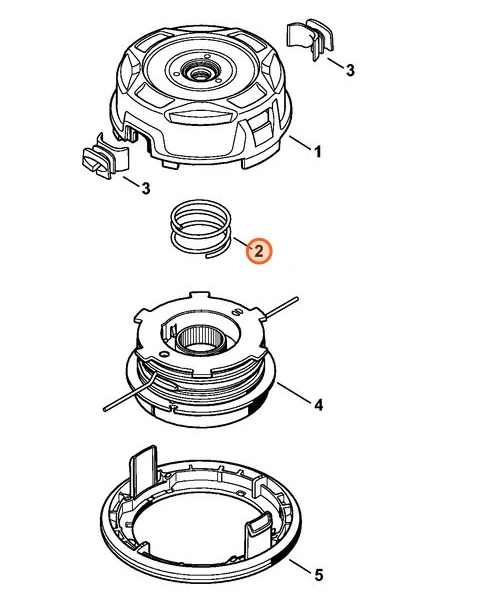 3
1
3
2
4
5