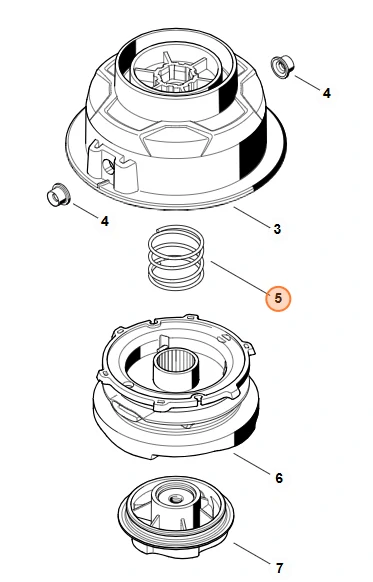 4
4
3
5
6
7