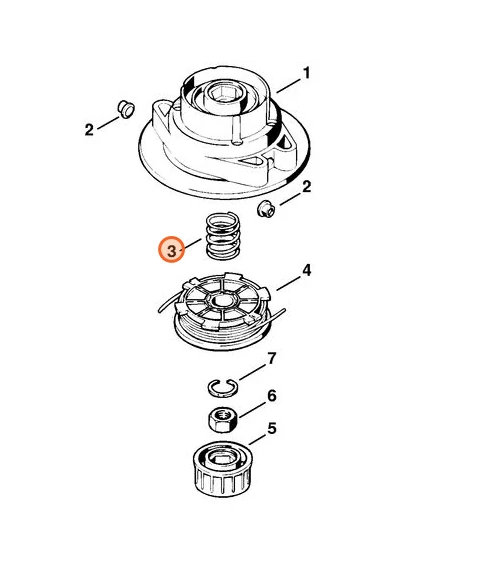 1
2
2
3
4
7
6
5