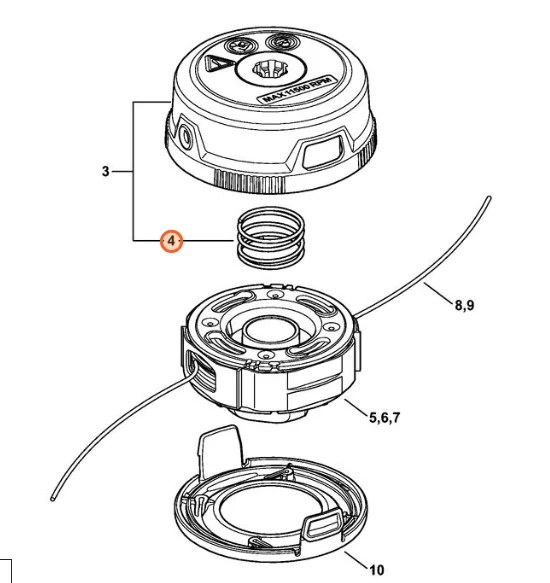 MAX 11500 RPM

3

4

8,9

5,6,7

10