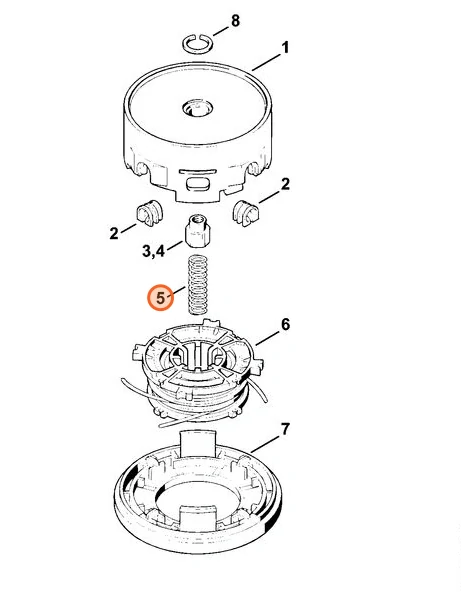 8
1
2
2
3,4
5
6
7